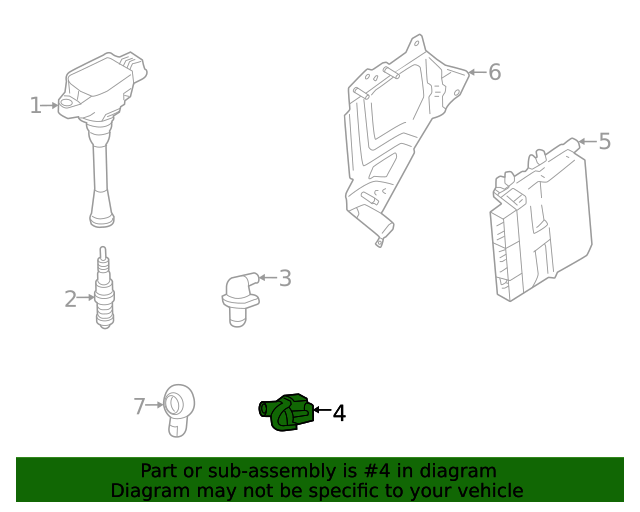 1
6
5
2
3
7
4

Part or sub-assembly is #4 in diagram
Diagram may not be specific to your vehicle