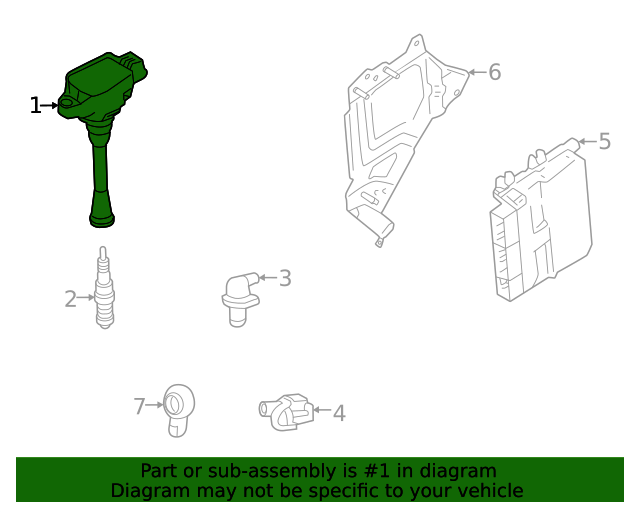 1
6
5
2
3
7
4

Part or sub-assembly is #1 in diagram
Diagram may not be specific to your vehicle