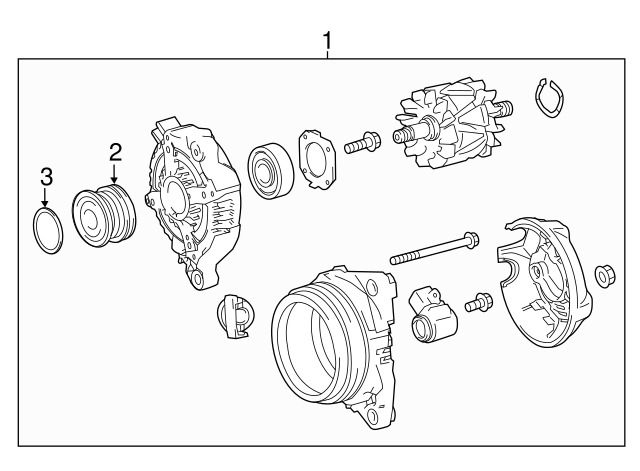 1
2
3