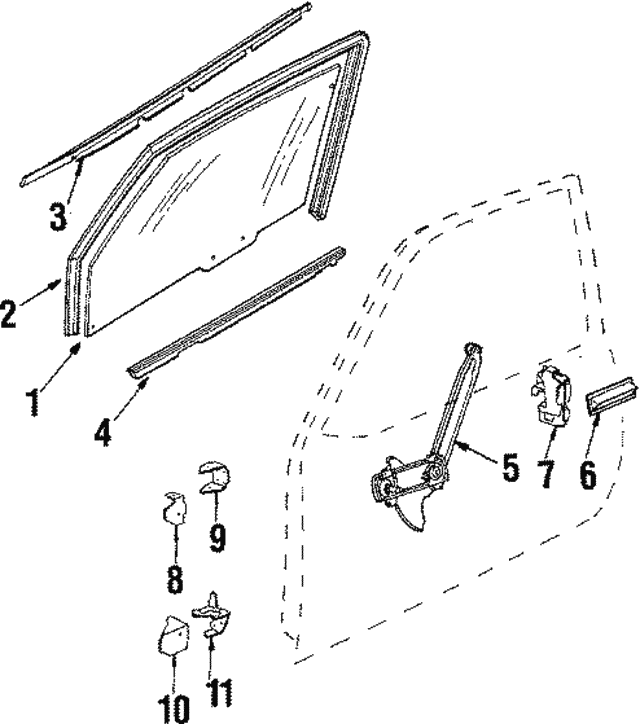 3
2
1
4
5
7
6
9
8
10
11