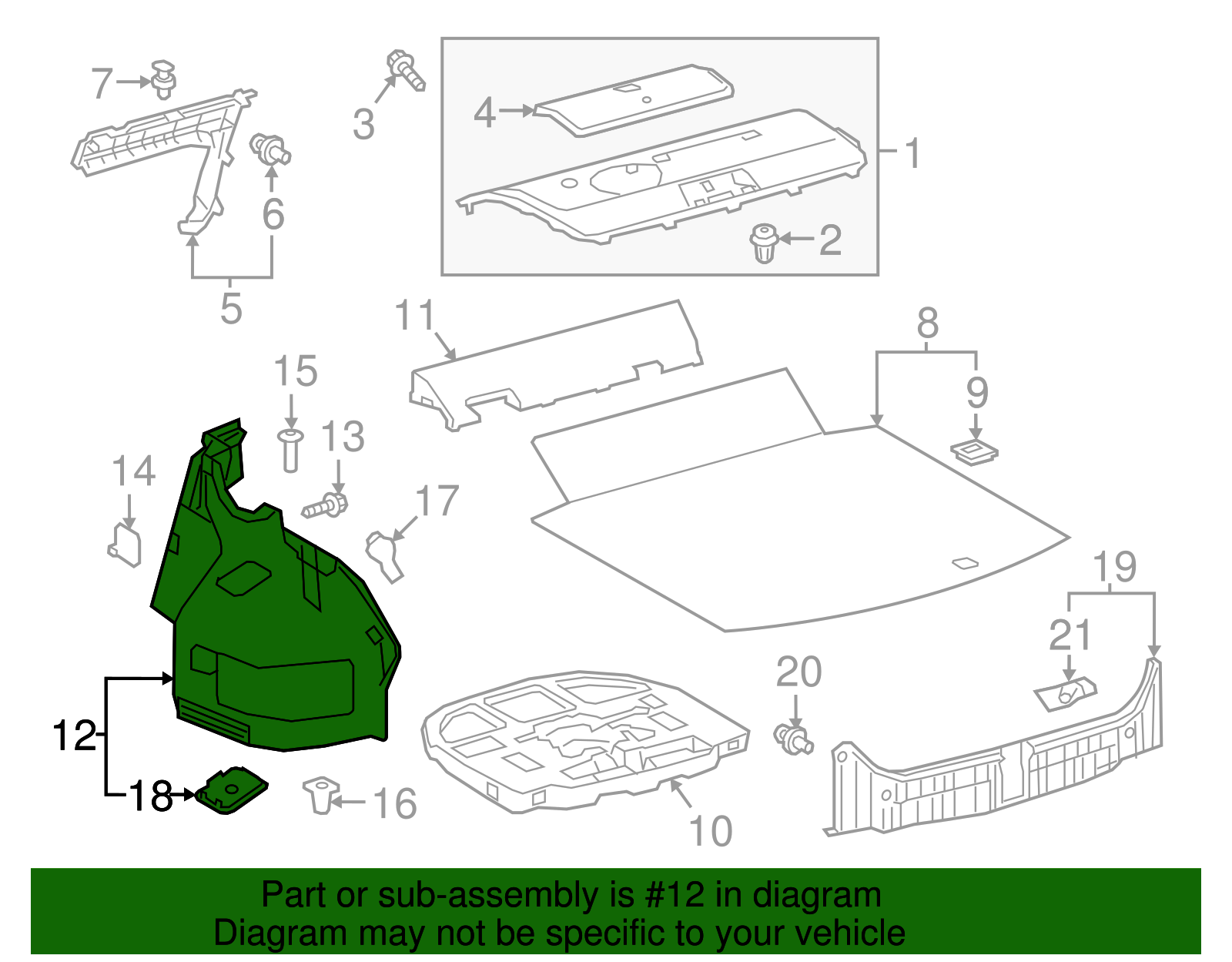 7
3
4
1
6
2
5
11
8
15
9
13
14
17
19
21
20
12
18
16
10

Part or sub-assembly is #12 in diagram
Diagram may not be specific to your vehicle