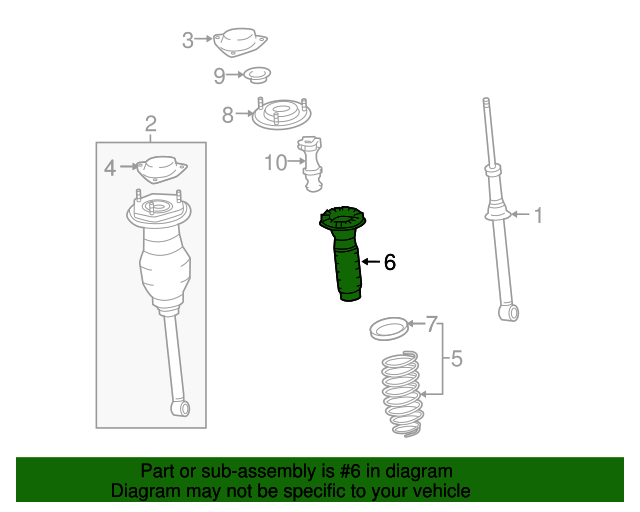 3
9
8
2
4
10
1
6
7
5

Part or sub-assembly is #6 in diagram
Diagram may not be specific to your vehicle