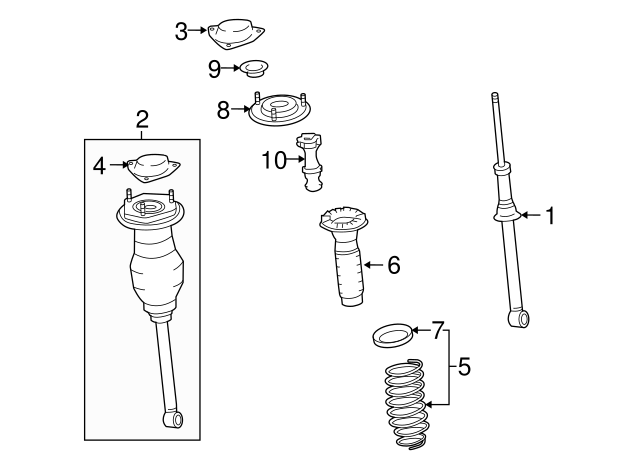 3
9
8
2
4
10
1
6
7
5