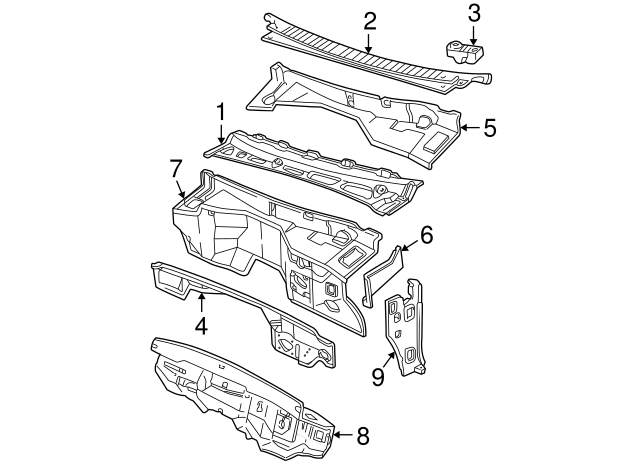 2
3
5
1
7
6
4
9
8