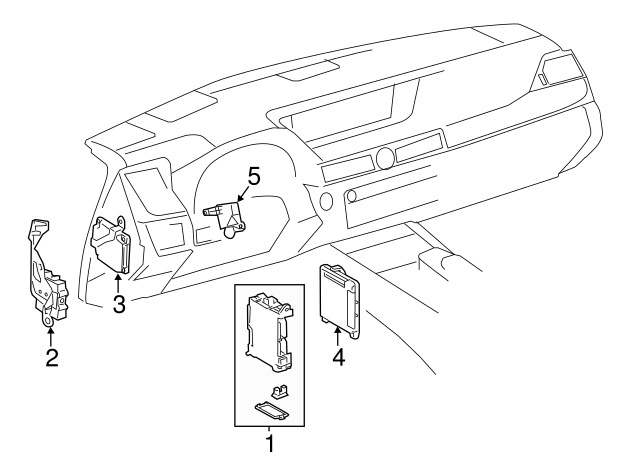 5
3
2
4
1