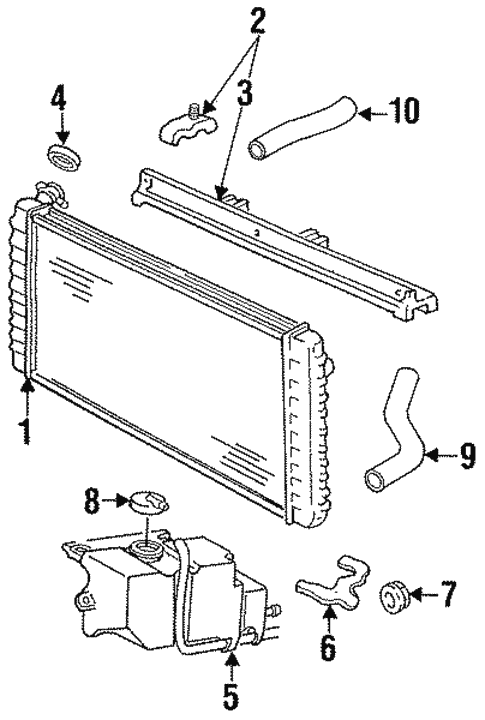 2
3
4
10
1
9
8
7
6
5