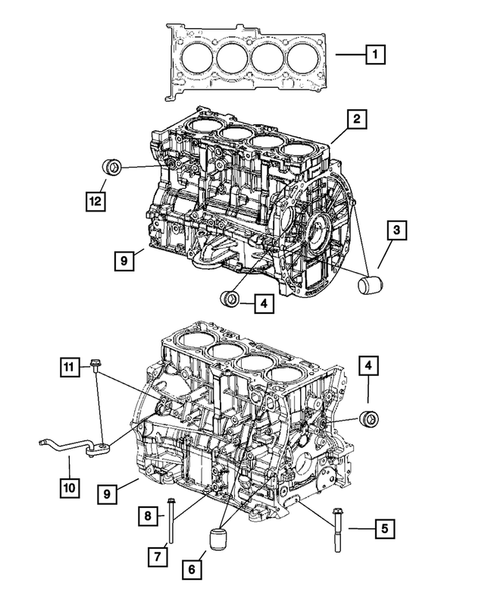 1
2
12
3
9
4
11
4
10
9
8
5
7
6