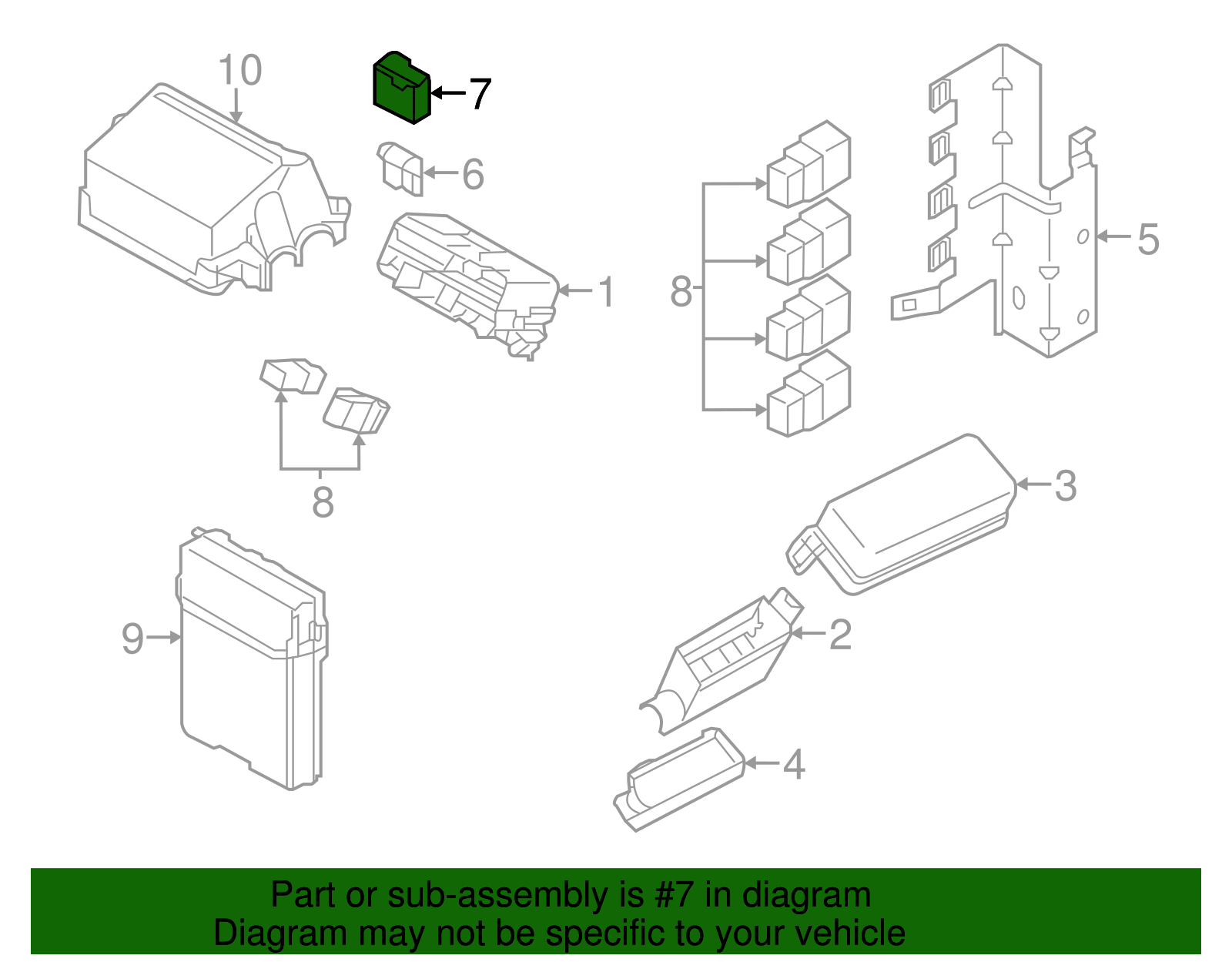 10
7
6
1
8
5
8
3
9
2
4

Part or sub-assembly is #7 in diagram
Diagram may not be specific to your vehicle