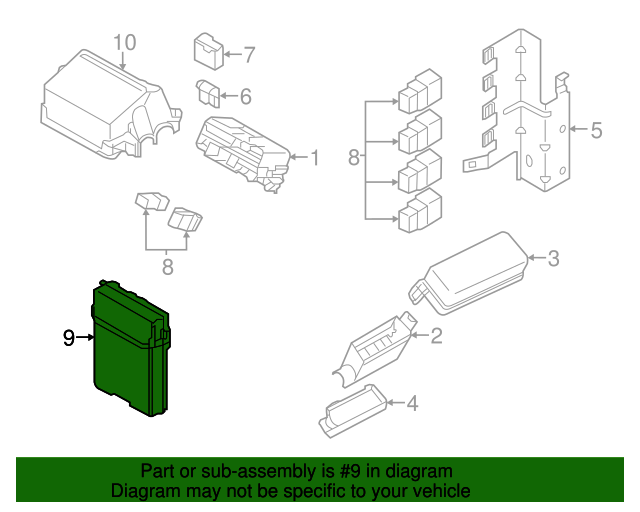 10

7

6

1

8

5

8

3

9

2

4

Part or sub-assembly is #9 in diagram
Diagram may not be specific to your vehicle