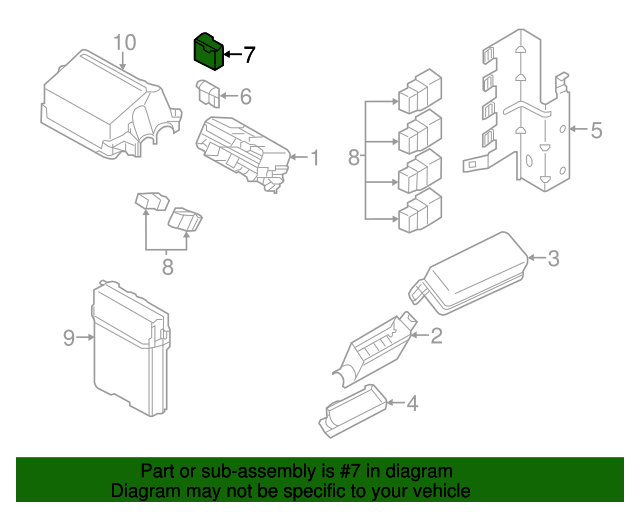 10
7
6
1
8
5
8
3
9
2
4

Part or sub-assembly is #7 in diagram
Diagram may not be specific to your vehicle