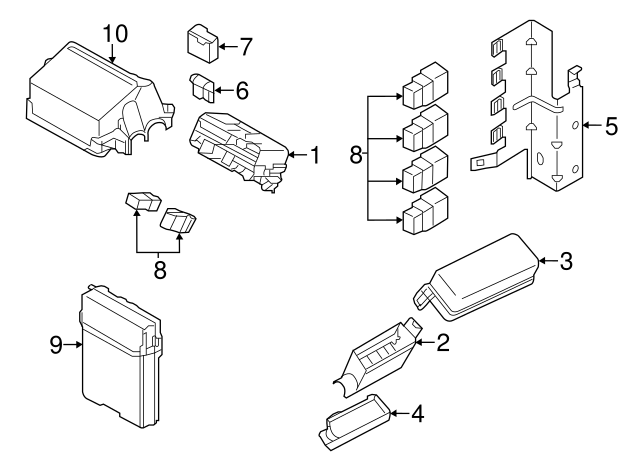 10
7
6
1
8
5
8
3
9
2
4