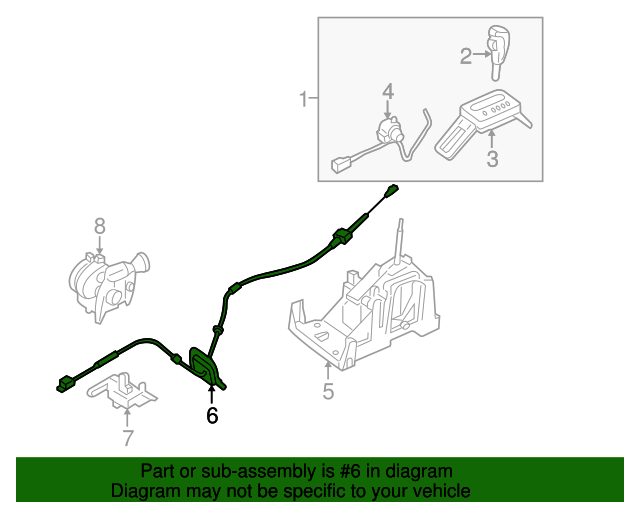 1
2
4
3
8
5
6
7

Part or sub-assembly is #6 in diagram
Diagram may not be specific to your vehicle