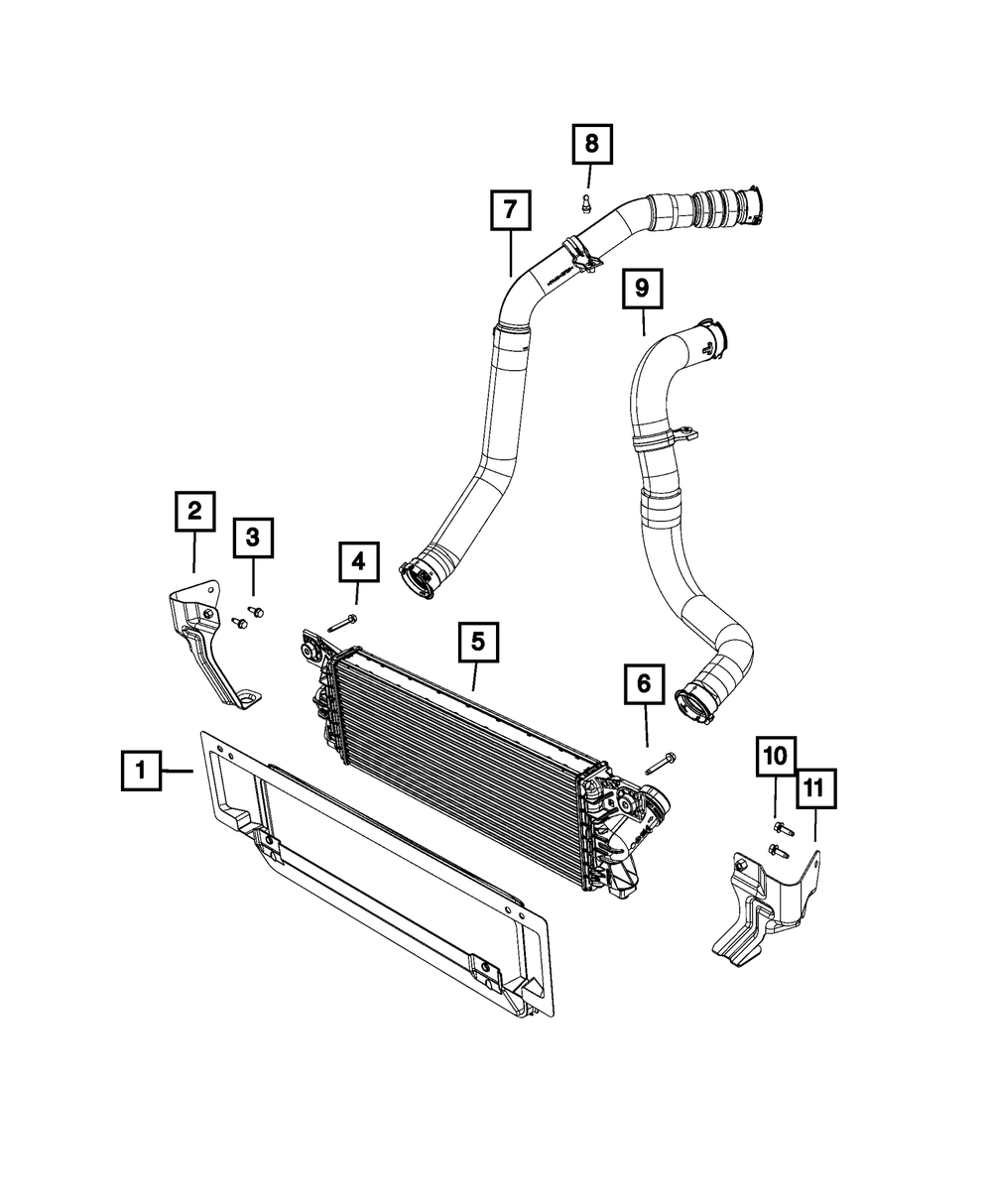 8
7
9
2
3
4
5
6
1
10
11