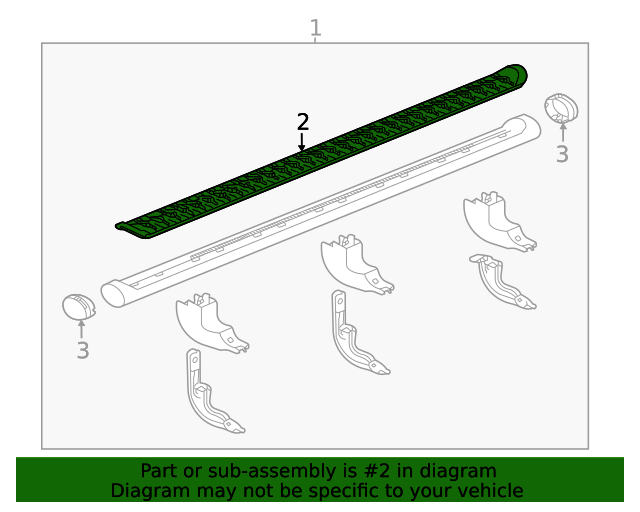 1
2
3
3
Part or sub-assembly is #2 in diagram
Diagram may not be specific to your vehicle