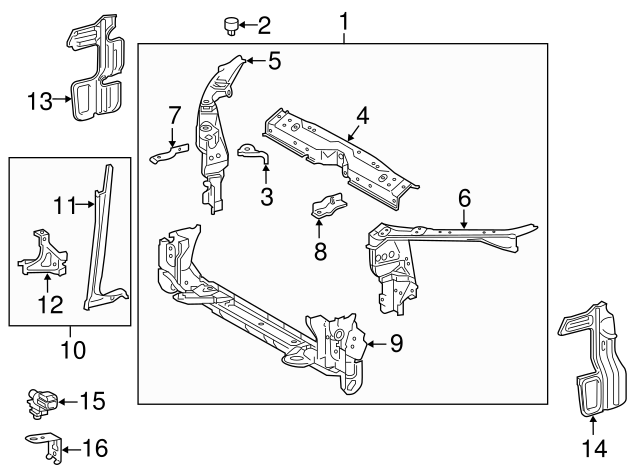 2
1
5
13
7
4
3
11
6
8
12
10
9
15
16
14