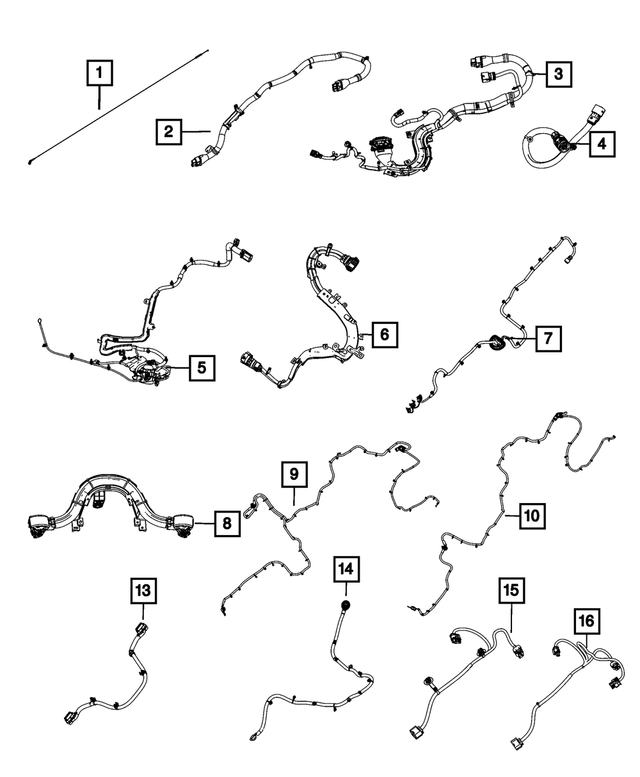 1
2
3
4
5
6
7
8
9
10
13
14
15
16