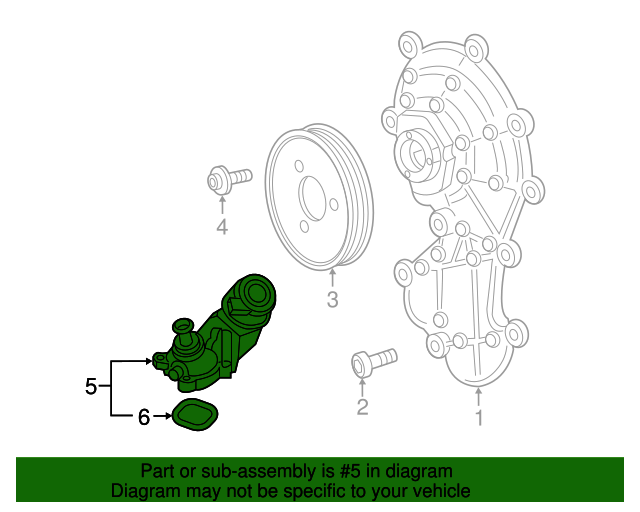 4

3

5

6

2

1

Part or sub-assembly is #5 in diagram
Diagram may not be specific to your vehicle