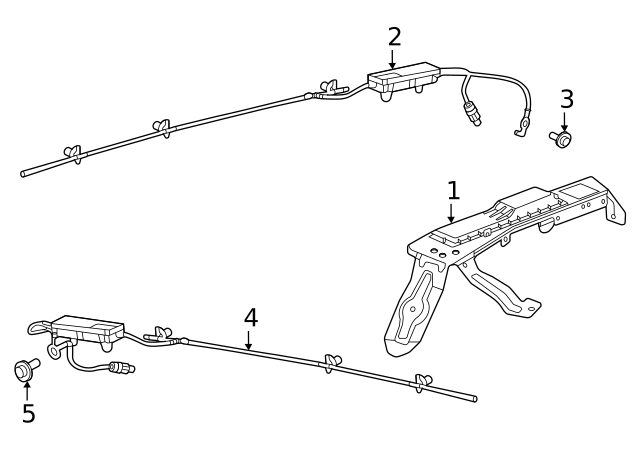 2
3
1
4
5