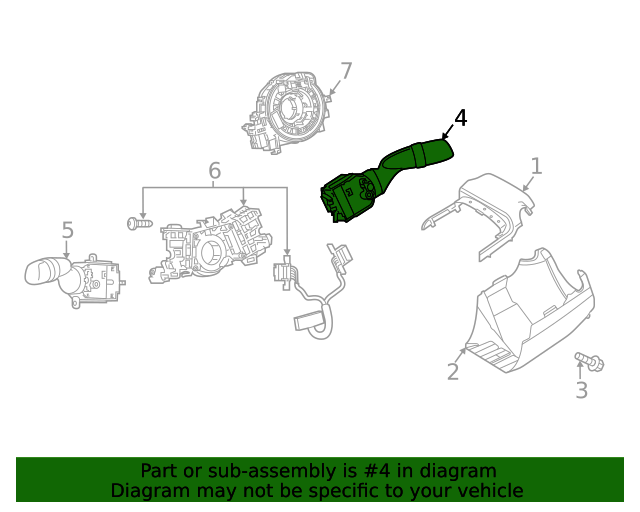 7
4
6
1
5
2
3

Part or sub-assembly is #4 in diagram
Diagram may not be specific to your vehicle