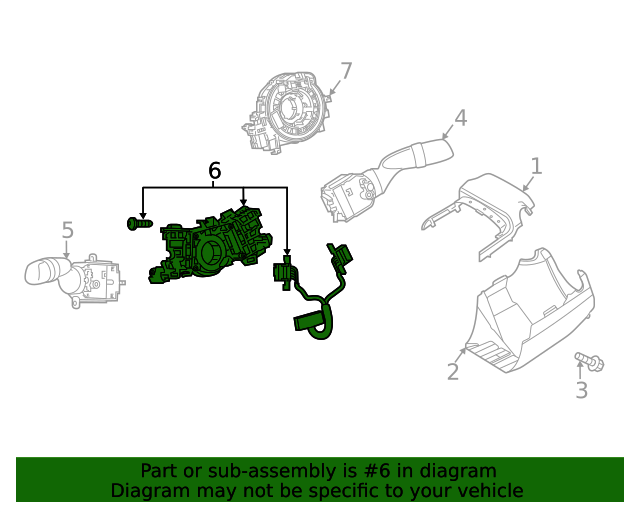 7

4

1

6

5

2

3

Part or sub-assembly is #6 in diagram
Diagram may not be specific to your vehicle