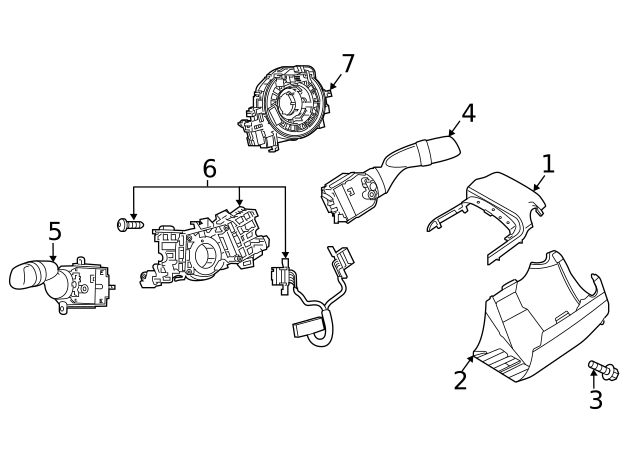 7
4
1
6
5
2
3