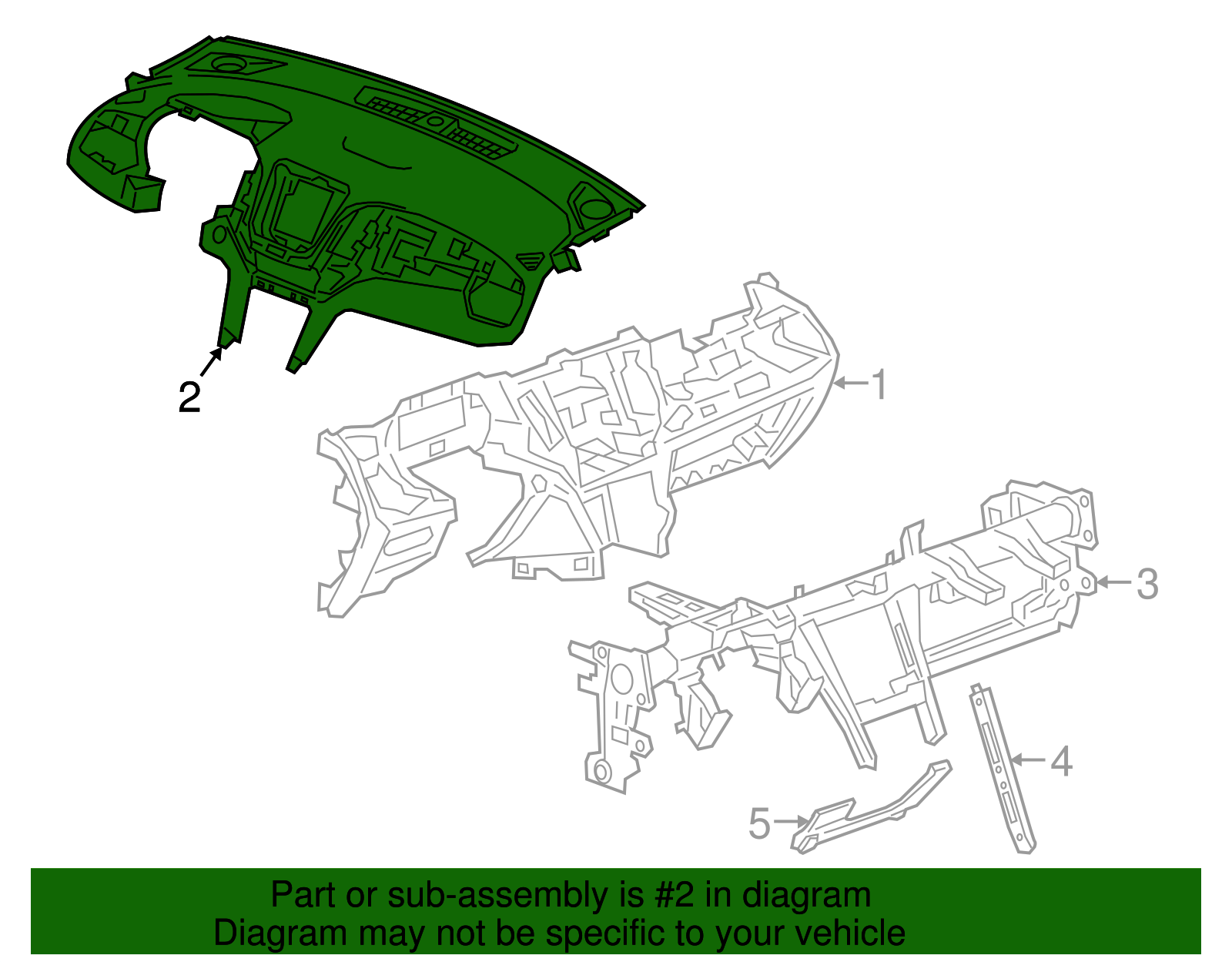 2

1

3

4

5

Part or sub-assembly is #2 in diagram
Diagram may not be specific to your vehicle