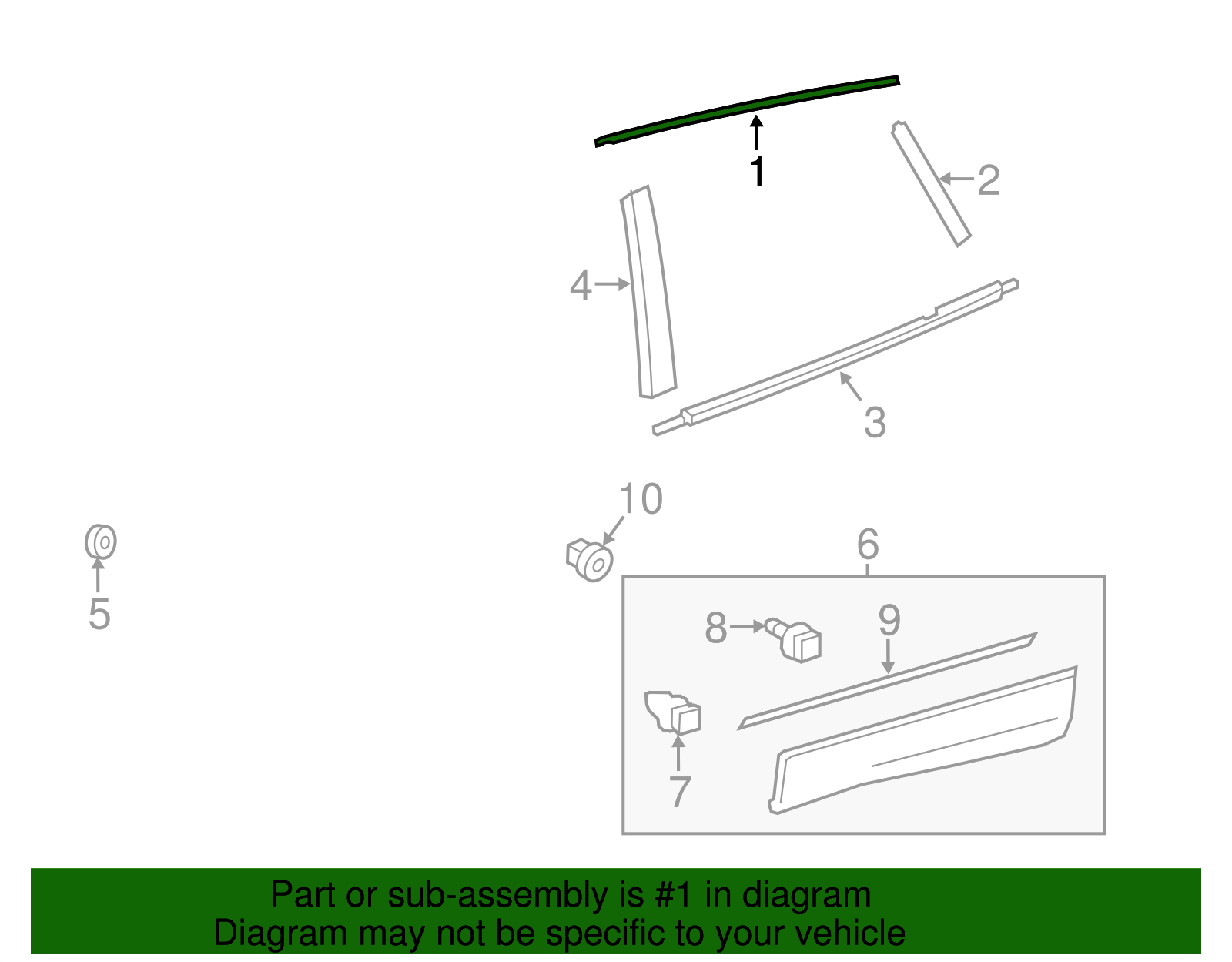 1
2
4
3
10
5
6
8
9
7

Part or sub-assembly is #1 in diagram
Diagram may not be specific to your vehicle