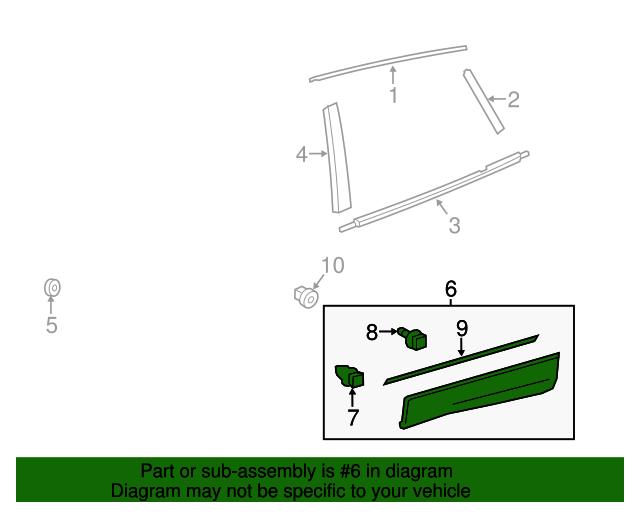 1
2
4
3
10
5
6
8
9
7

Part or sub-assembly is #6 in diagram
Diagram may not be specific to your vehicle