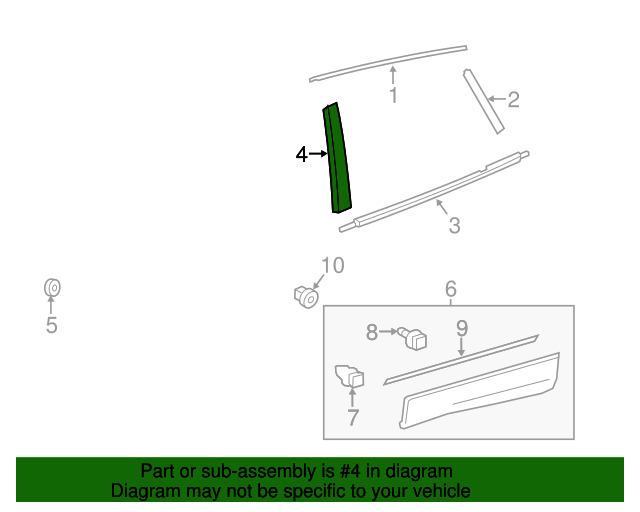 1
2
4
3
10
5
6
8
9
7

Part or sub-assembly is #4 in diagram
Diagram may not be specific to your vehicle