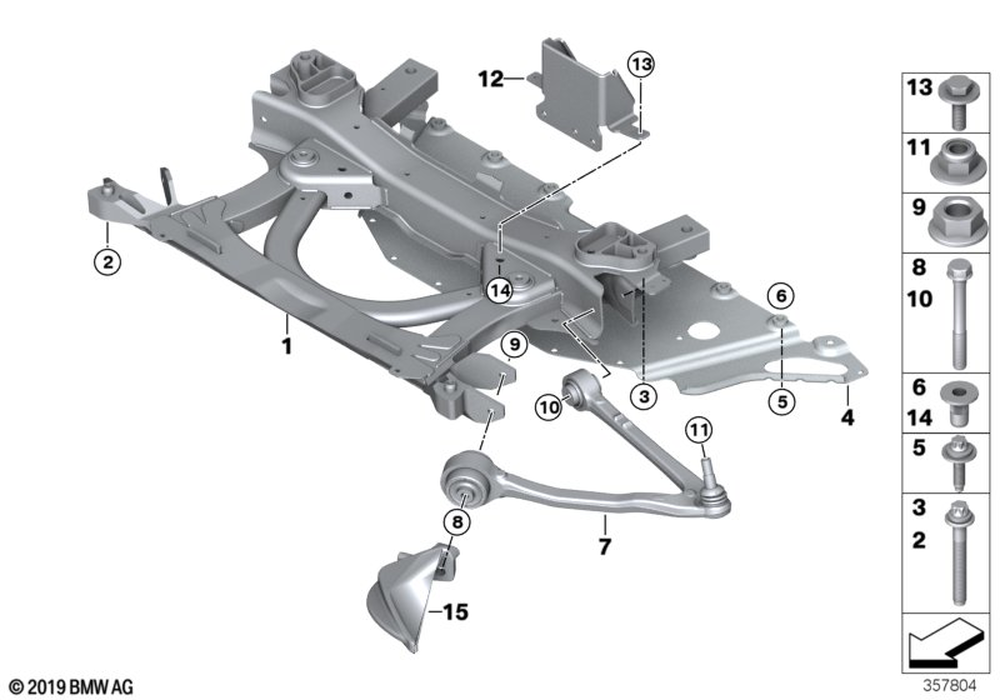 12
13
2
14
1
9
6
3
5
4
10
11
8
7
15
13
11
9
8
10
6
14
5
3
2
© 2019 BMW AG
357804