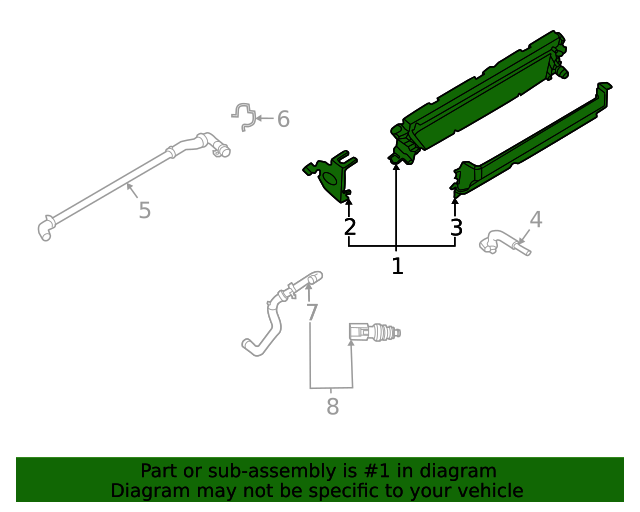 6
5
2
3
4
1
7
8

Part or sub-assembly is #1 in diagram
Diagram may not be specific to your vehicle