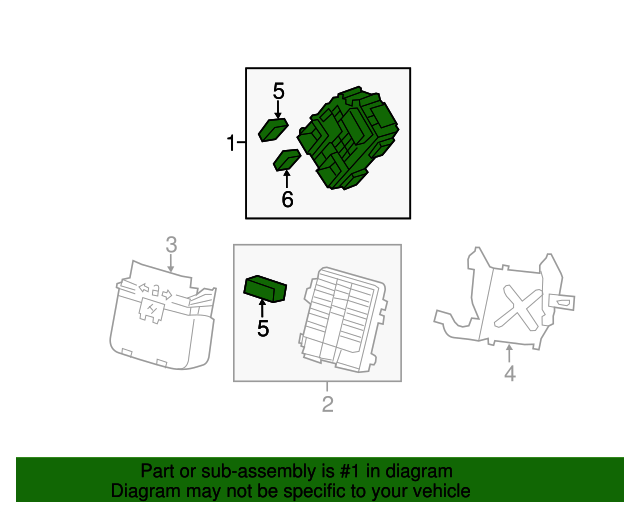 5
1
6
3
5
2
4

Part or sub-assembly is #1 in diagram
Diagram may not be specific to your vehicle