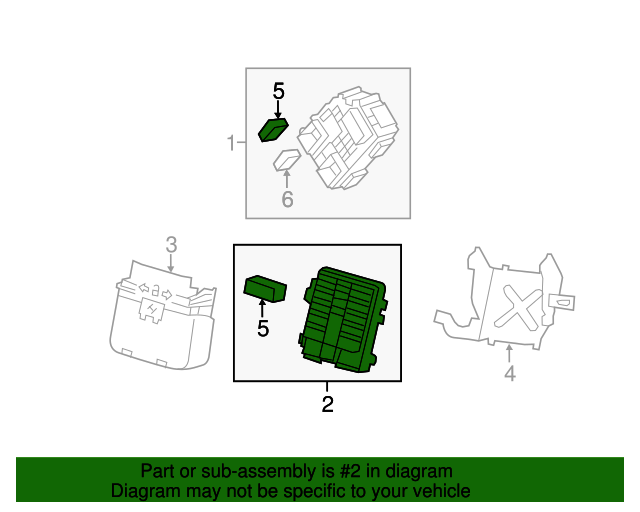 5
1
6
3
5
2
4

Part or sub-assembly is #2 in diagram
Diagram may not be specific to your vehicle