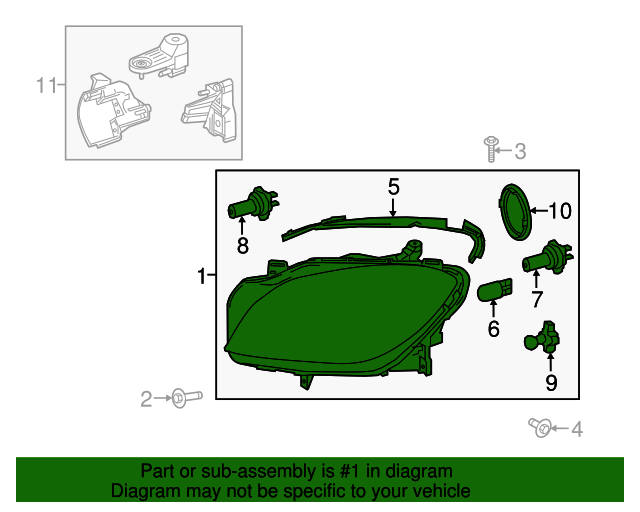 11
3
5
10
8
1
7
6
9
2
4

Part or sub-assembly is #1 in diagram
Diagram may not be specific to your vehicle