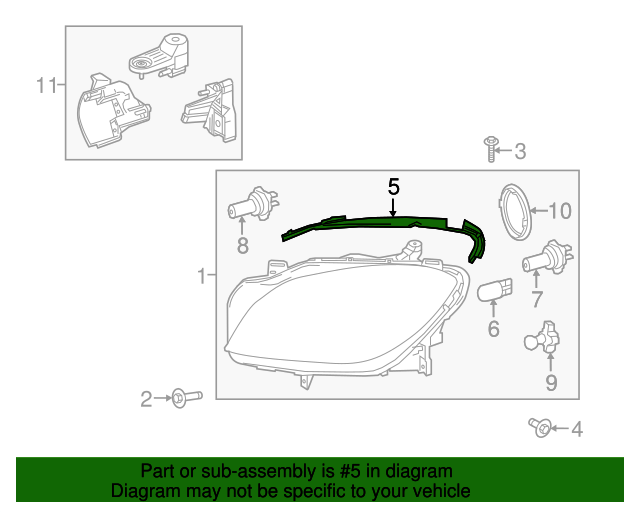 11
3
5
10
8
1
7
6
9
2
4
Part or sub-assembly is #5 in diagram
Diagram may not be specific to your vehicle