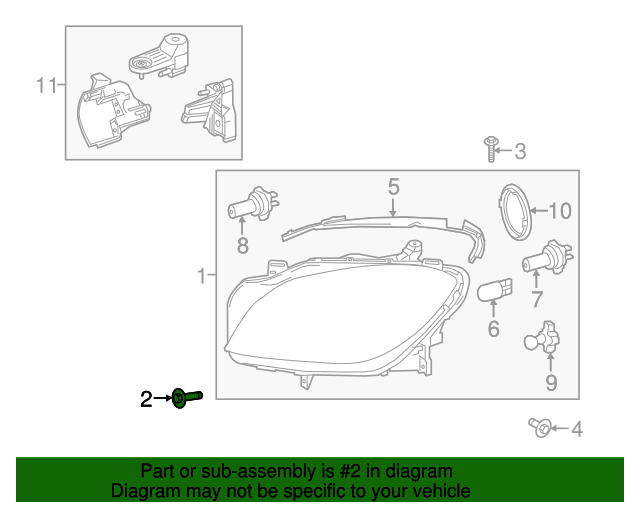 11

3

5

10

8

1

7

6

9

2

4

Part or sub-assembly is #2 in diagram
Diagram may not be specific to your vehicle