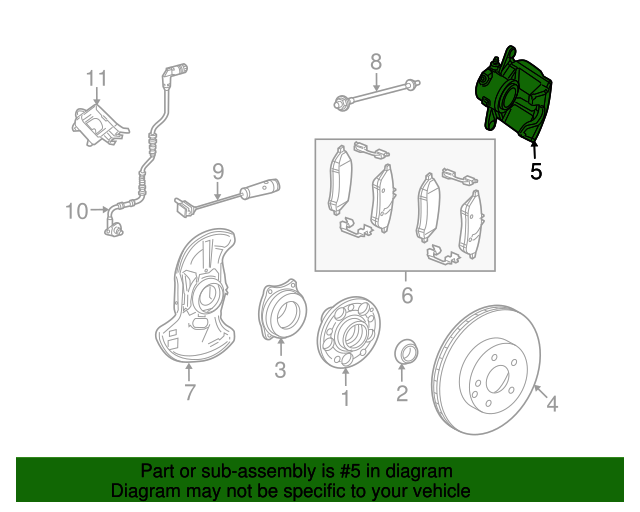 11
8
5
9
10
6
7
3
1
2
4

Part or sub-assembly is #5 in diagram
Diagram may not be specific to your vehicle