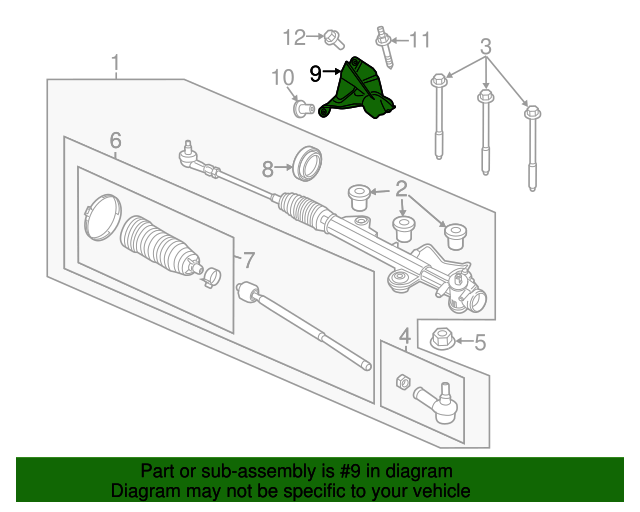 12
11
3
1
9
10
6
8
2
7
4
5

Part or sub-assembly is #9 in diagram
Diagram may not be specific to your vehicle