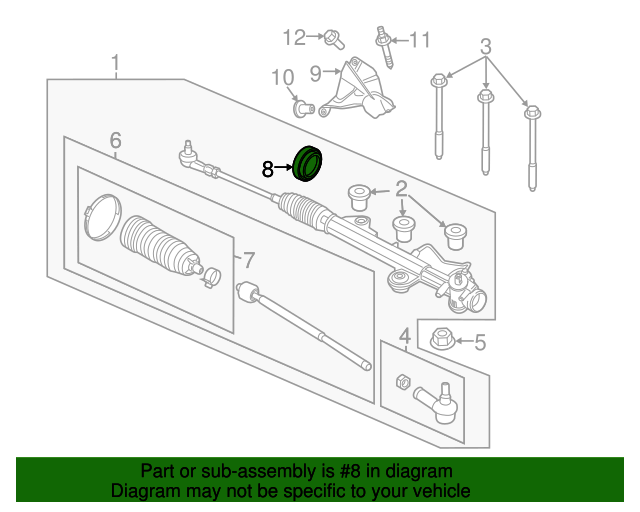 12
11
3
1
10
9
6
8
2
7
4
5

Part or sub-assembly is #8 in diagram
Diagram may not be specific to your vehicle