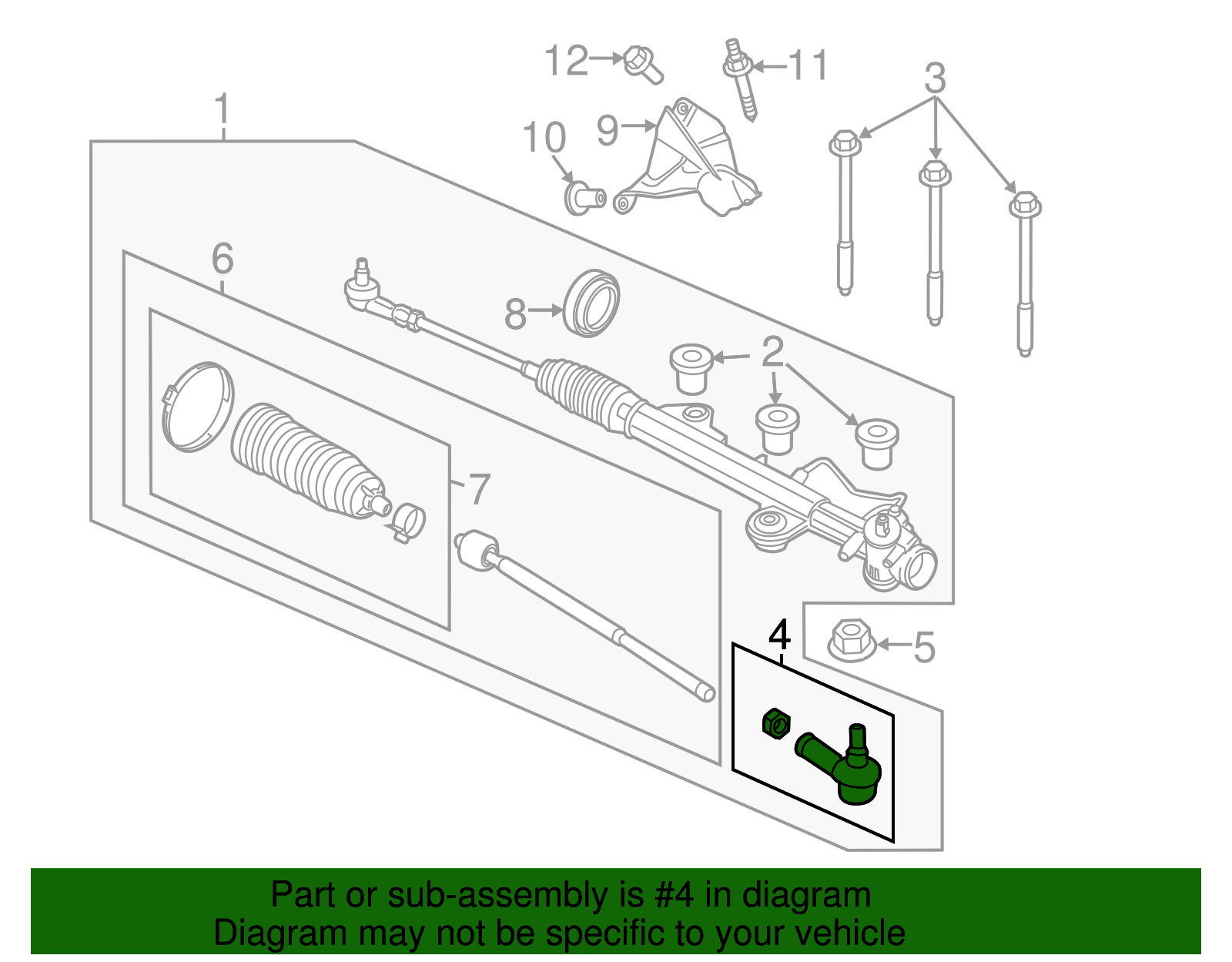 12
11
3
1
10
9
6
8
2
7
4
5

Part or sub-assembly is #4 in diagram
Diagram may not be specific to your vehicle