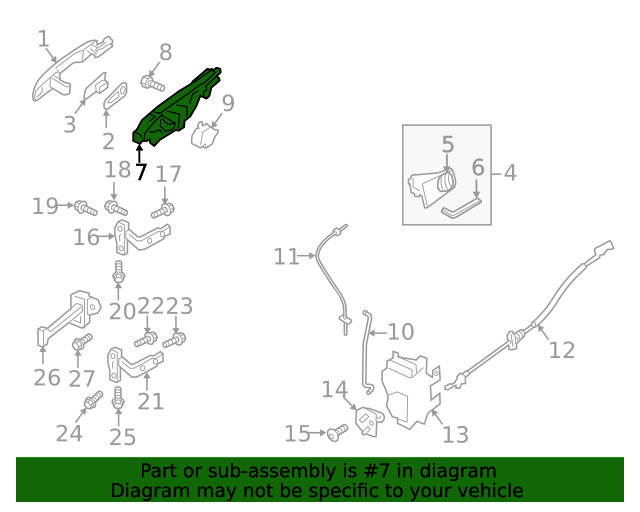 1
8
9
3
2
7
18
17
19
16
5
6
4
11
20
22
23
10
12
26
27
21
14
13
24
25
15

Part or sub-assembly is #7 in diagram
Diagram may not be specific to your vehicle