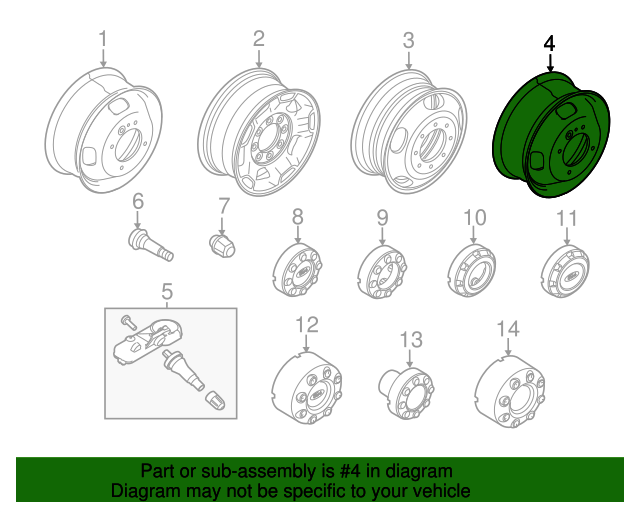 1
2
3
4
6
7
8
9
10
11
5
12
13
14

Part or sub-assembly is #4 in diagram
Diagram may not be specific to your vehicle