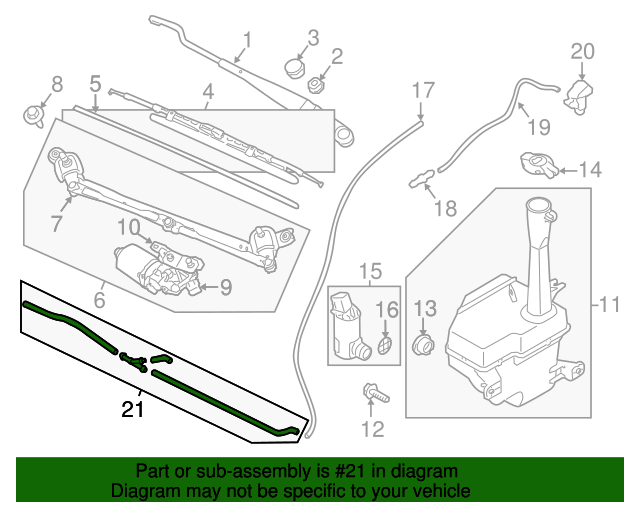 1
3
2
20
8
5
4
17
19
14
18
7
10
9
6
15
16
13
11
12
21

Part or sub-assembly is #21 in diagram
Diagram may not be specific to your vehicle