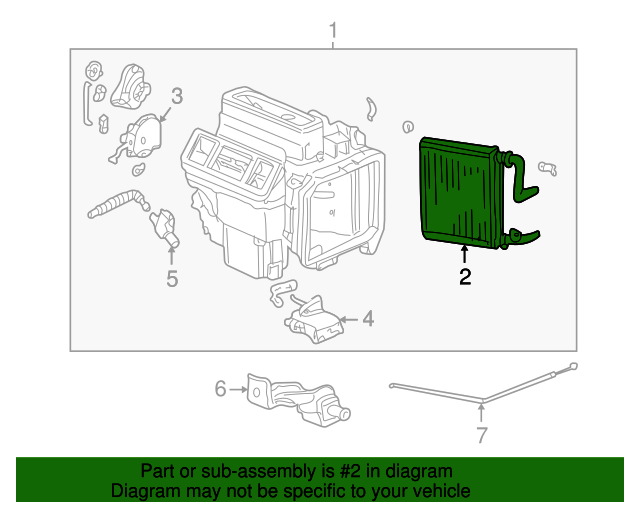 1
3
2
5
4
6
7
Part or sub-assembly is #2 in diagram
Diagram may not be specific to your vehicle