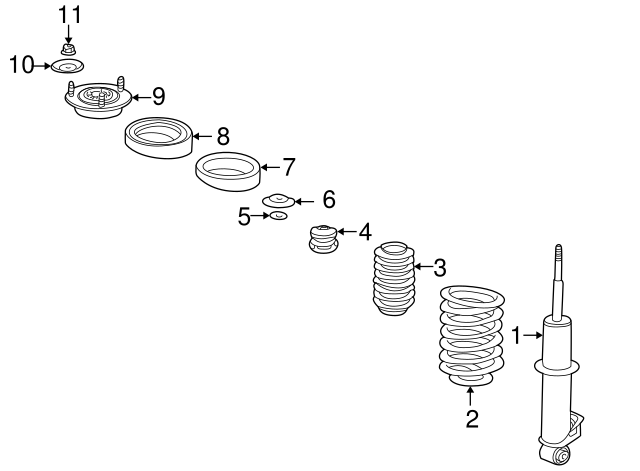 11
10
9
8
7
6
5
4
3
1
2