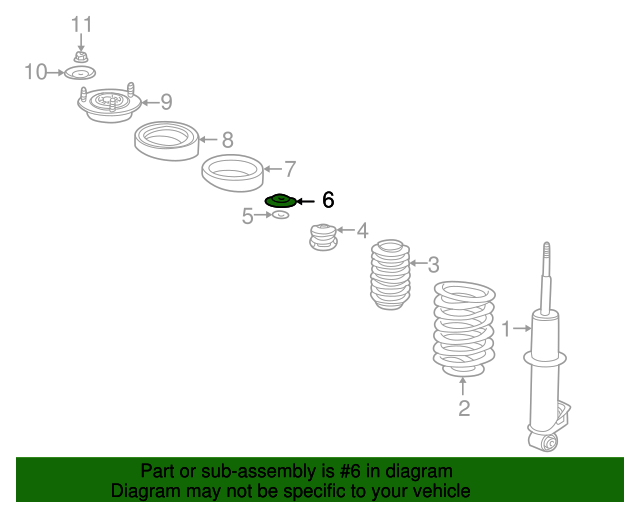 11
10
9
8
7
6
5
4
3
1
2

Part or sub-assembly is #6 in diagram
Diagram may not be specific to your vehicle