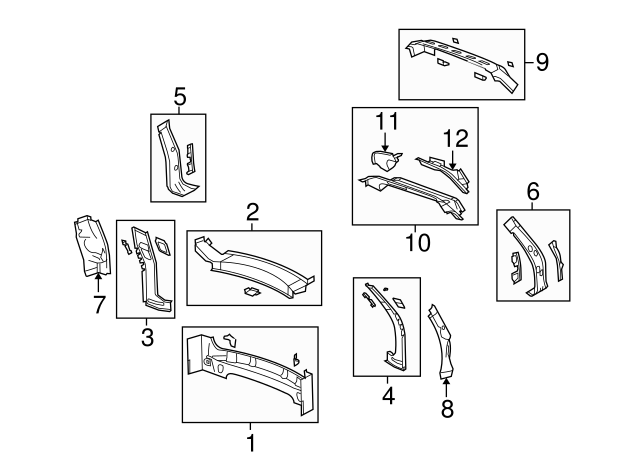 9
5
11
12
6
2
10
7
3
4
8
1