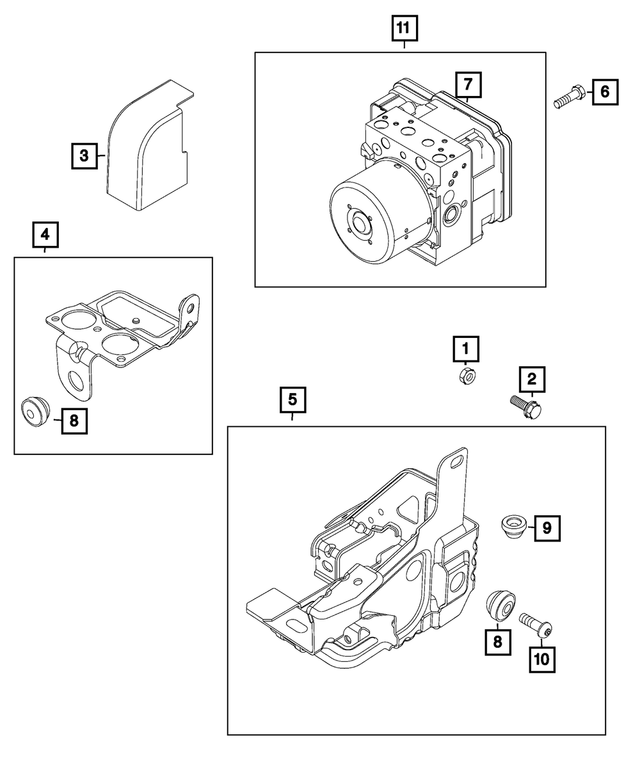 11
7
6
3
4
8
1
2
5
9
8
10