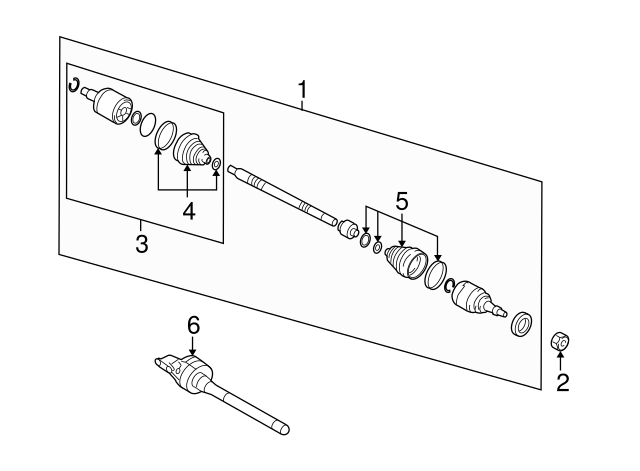 1
4
3
5
6
2