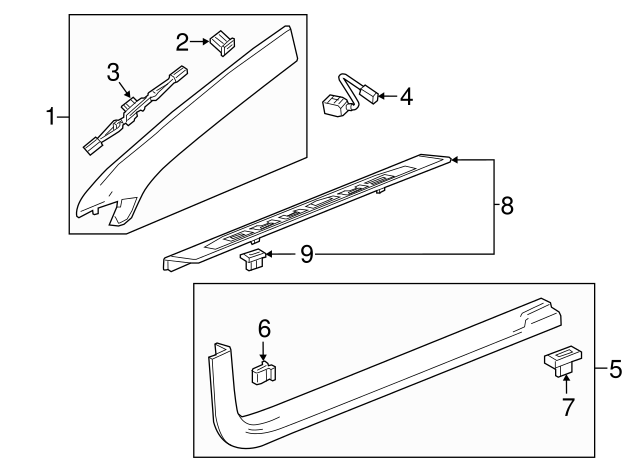 1
2
3
4
8
9
6
5
7